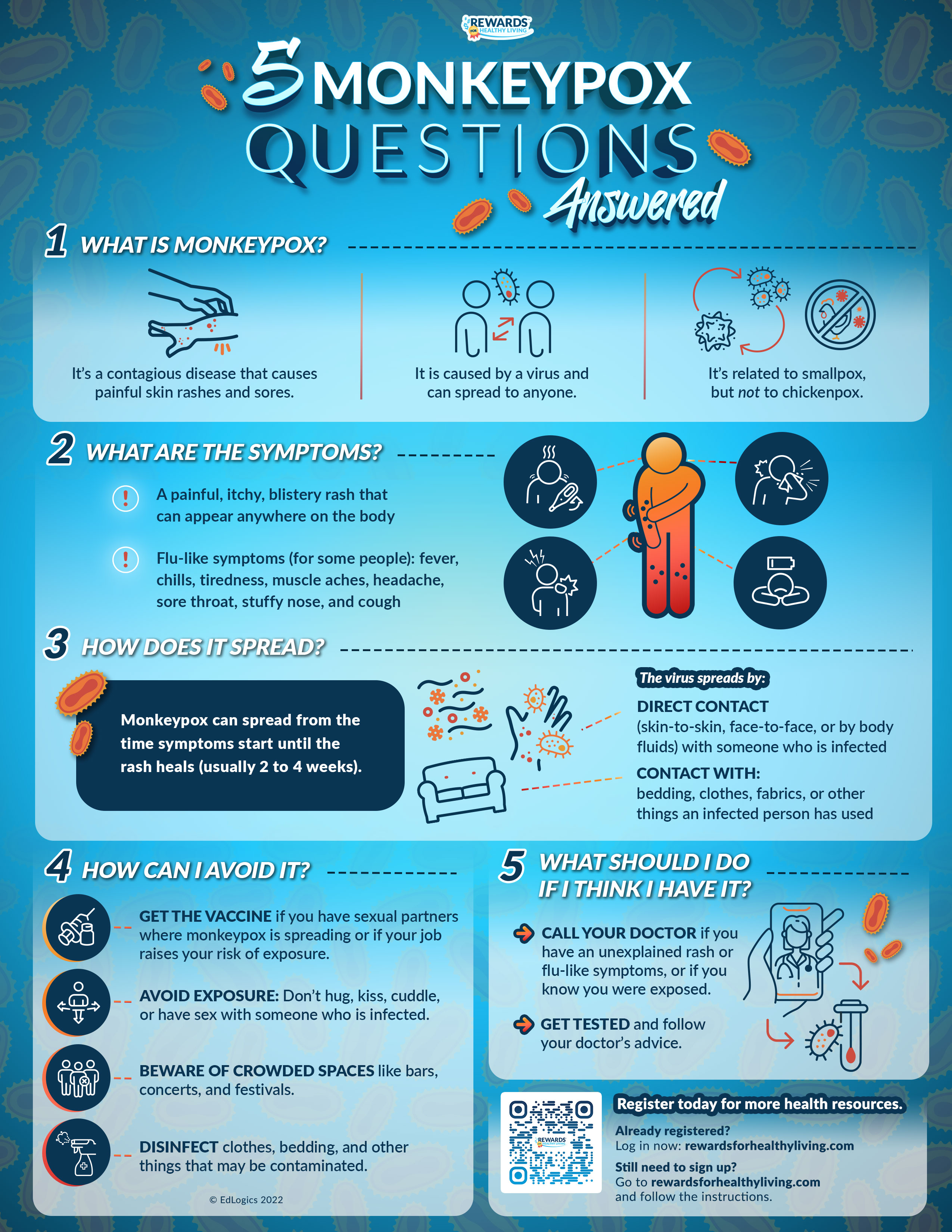 REWARDS FOR HEALTHY LIVING

5 MONKEYPOX QUESTIONS Answered

1 WHAT IS MONKEYPOX?

It's a contagious disease that causes painful skin rashes and sores.

It is caused by a virus and can spread to anyone.

It's related to smallpox, but not to chickenpox.

2 WHAT ARE THE SYMPTOMS?

A painful, itchy, blistery rash that can appear anywhere on the body

Flu-like symptoms (for some people): fever, chills, tiredness, muscle aches, headache, sore throat, stuffy nose, and cough

3 HOW DOES IT SPREAD?

Monkeypox can spread from the time symptoms start until the rash heals (usually 2 to 4 weeks).

The virus spreads by:

DIRECT CONTACT (skin-to-skin, face-to-face, or by body fluids) with someone who is infected

CONTACT WITH: bedding, clothes, fabrics, or other things an infected person has used

4 HOW CAN I AVOID IT?

GET THE VACCINE if you have sexual partners where monkeypox is spreading or if your job raises your risk of exposure.

AVOID EXPOSURE: Don't hug, kiss, cuddle, or have sex with someone who is infected.

BEWARE OF CROWDED SPACES like bars, concerts, and festivals.

DISINFECT clothes, bedding, and other things that may be contaminated.

© EdLogics 2022

5 WHAT SHOULD I DO IF I THINK I HAVE IT?

CALL YOUR DOCTOR if you have an unexplained rash or flu-like symptoms, or if you know you were exposed.

GET TESTED and follow your doctor's advice.

REWARDS FOR HEALTHY LIVING

Register today for more health resources.

Already registered?
Log in now: rewardsforhealthyliving.com

Still need to sign up?
Go to rewardsforhealthyliving.com and follow the instructions.